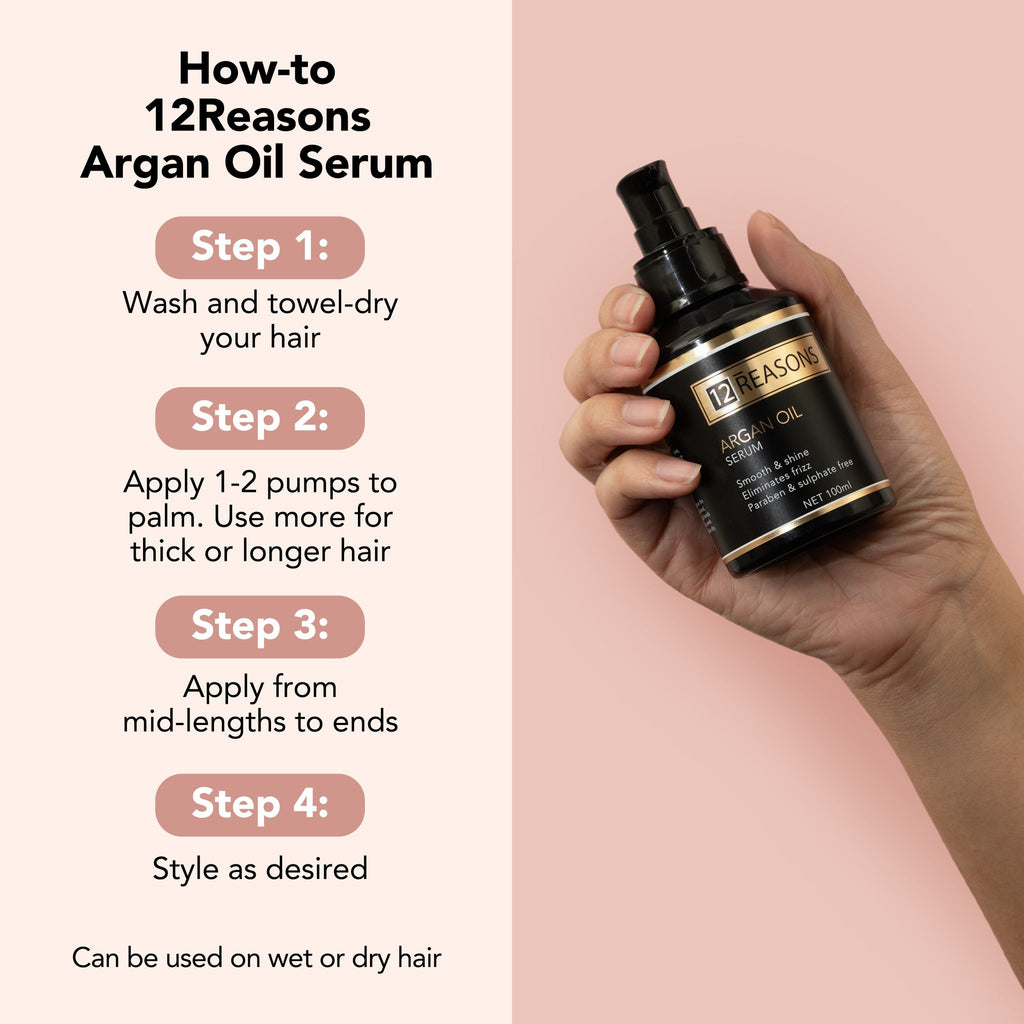 How-to 12Reasons Argan Oil Serum

Step 1:

Wash and towel-dry your hair

Step 2:

Apply 1-2 pumps to palm. Use more for thick or longer hair

Step 3:

Apply from mid-lengths to ends

Step 4:

Style as desired

Can be used on wet or dry hair

12 REASONS

ARGAN OIL
SERUM

Smooth & shine
Eliminates frizz
Paraben & sulphate free

NET 100ml