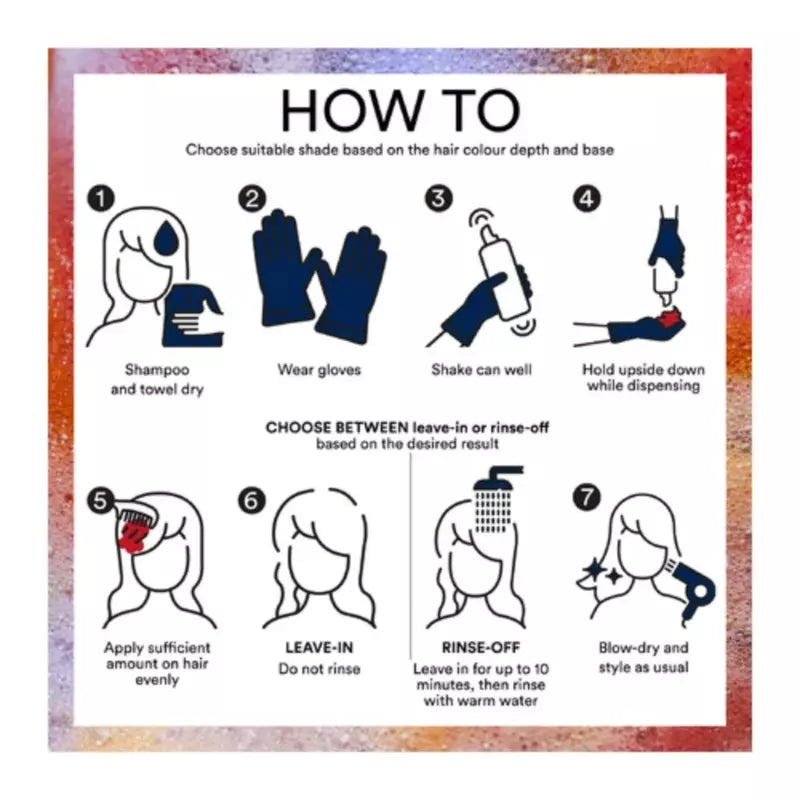 HOW TO

Choose suitable shade based on the hair colour depth and base

1
Shampoo and towel dry

2
Wear gloves

3
Shake can well

4
Hold upside down while dispensing

CHOOSE BETWEEN leave-in or rinse-off based on the desired result

5
Apply sufficient amount on hair evenly

6
LEAVE-IN
Do not rinse

RINSE-OFF
Leave in for up to 10 minutes, then rinse with warm water

7
Blow-dry and style as usual