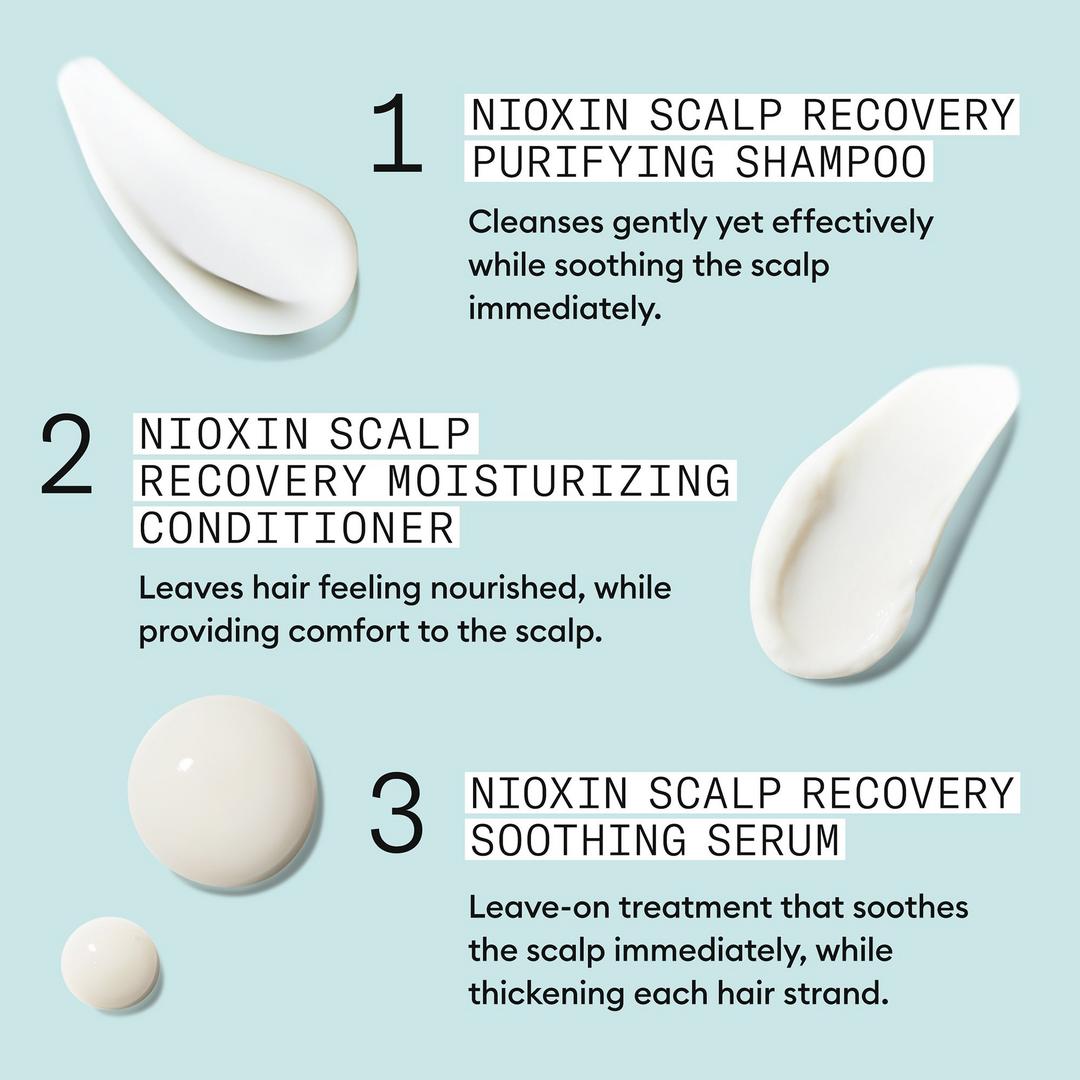 1 NIOXIN SCALP RECOVERY PURIFYING SHAMPOO

Cleanses gently yet effectively while soothing the scalp immediately.

2 NIOXIN SCALP RECOVERY MOISTURIZING CONDITIONER

Leaves hair feeling nourished, while providing comfort to the scalp.

3 NIOXIN SCALP RECOVERY SOOTHING SERUM

Leave-on treatment that soothes the scalp immediately, while thickening each hair strand.